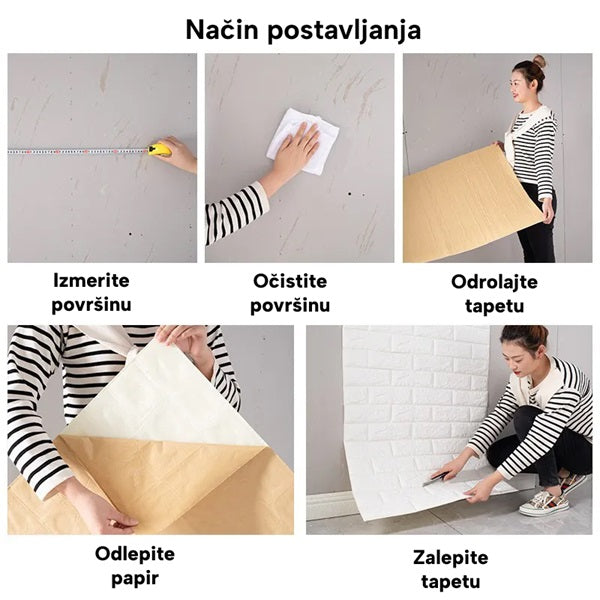 Način postavljanja

Izmerite površinu

Očistite površinu

Odrolajte tapetu

Odlepite papir

Zalepite tapetu